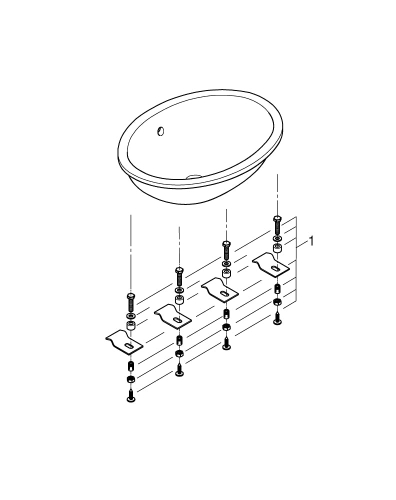 1