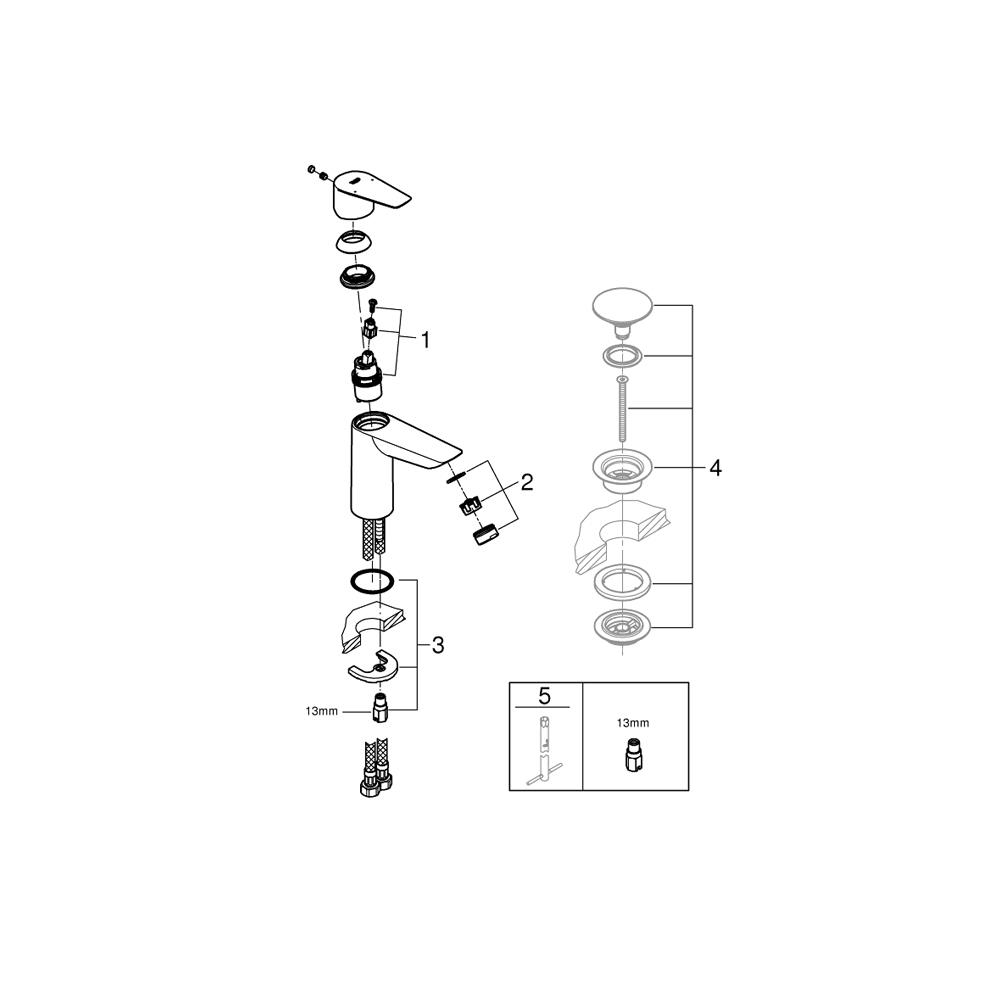 1

2

4

3

13mm

5

13mm