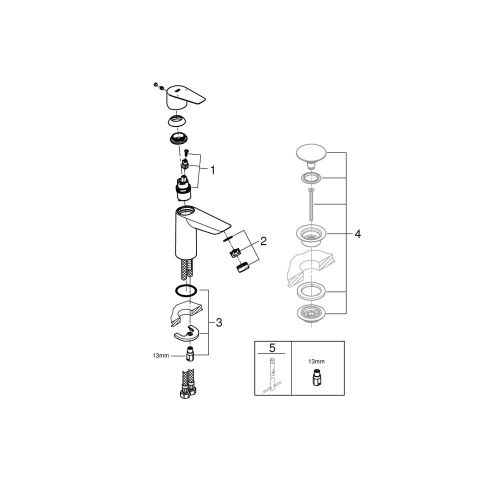 1
2
3
13mm
4
5
13mm