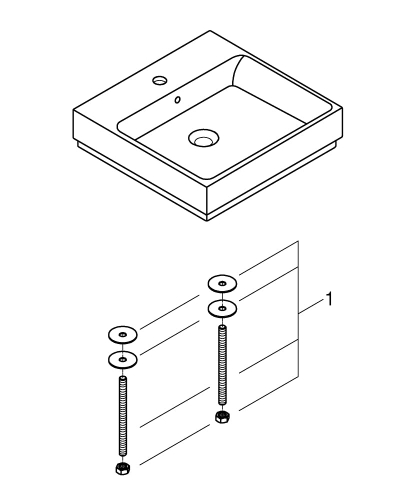 1