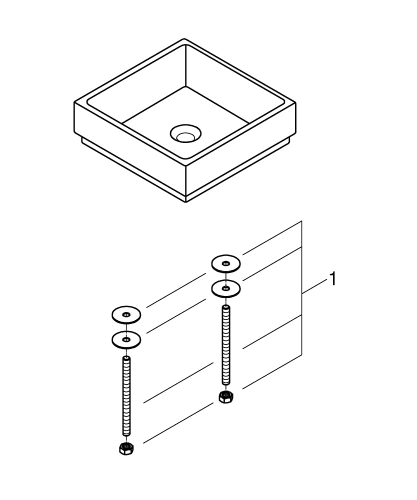 1