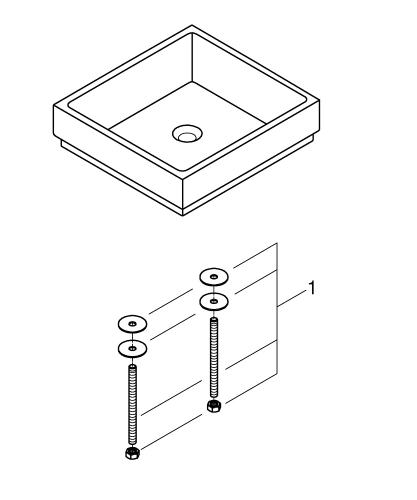 1