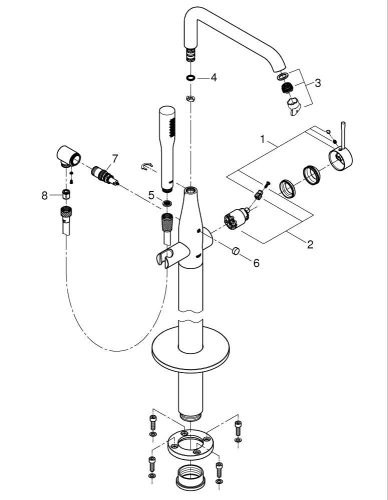 4
3
1
7
8
5
2
6