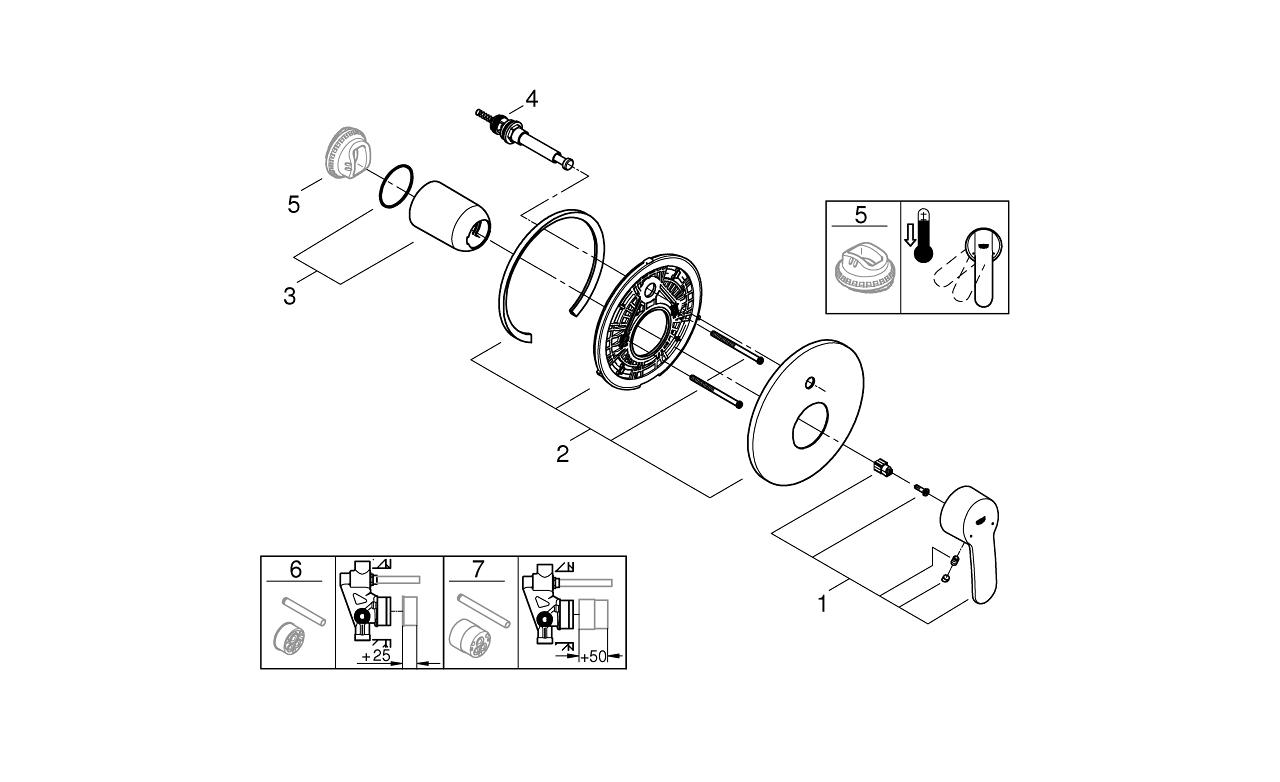 4
5
3
2
1
5
6
+25
7
+50