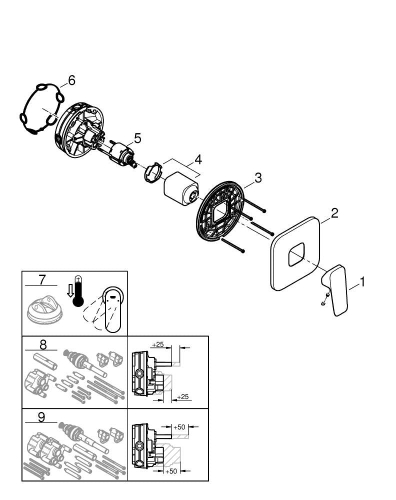 6
5
4
3
2
1
7
8
+25
+25
9
+50
+50