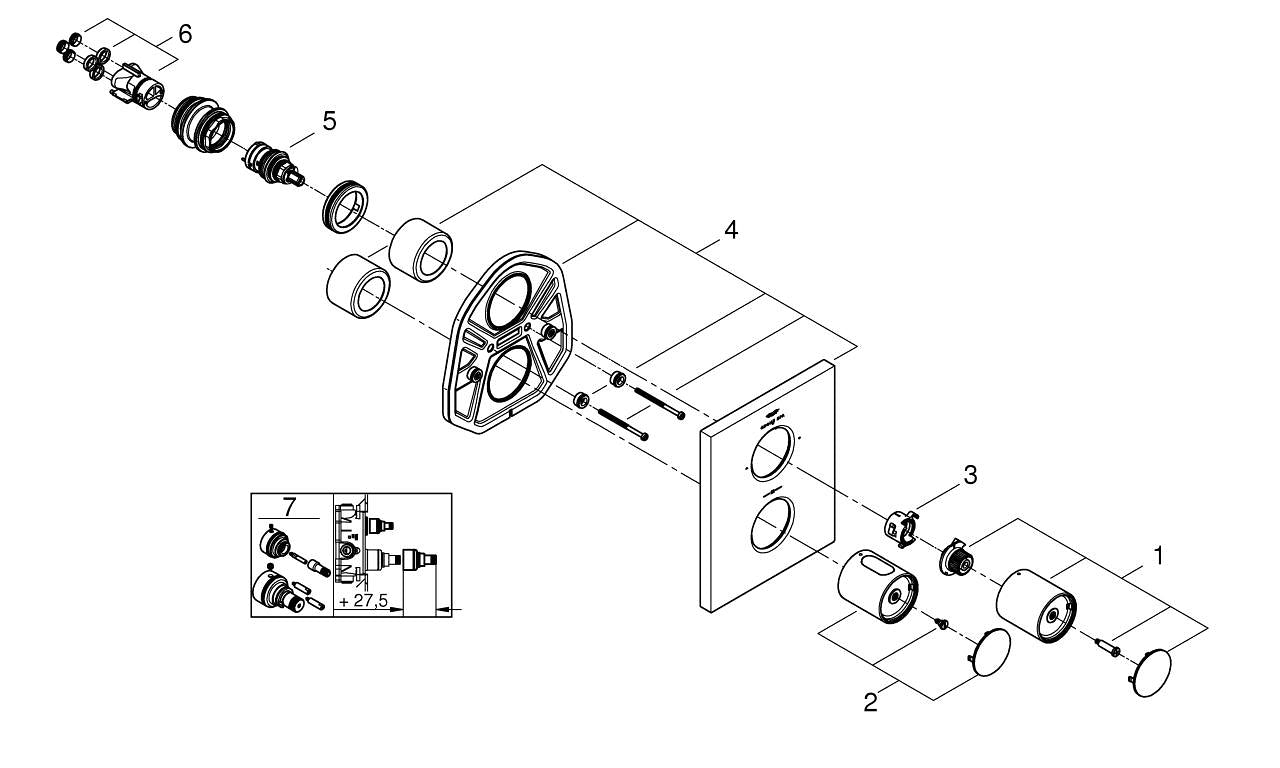 6
5
4
3
1
2
7
+ 27,5