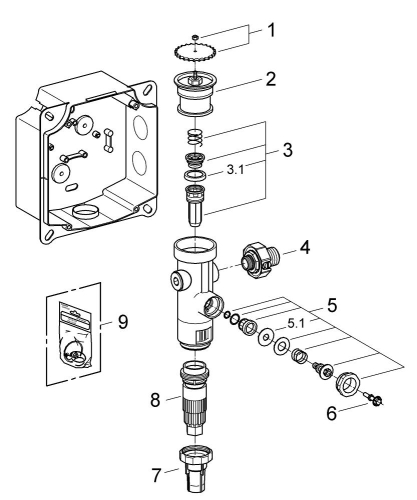 1
2
3
3.1
4
5
5.1
9
8
6
7