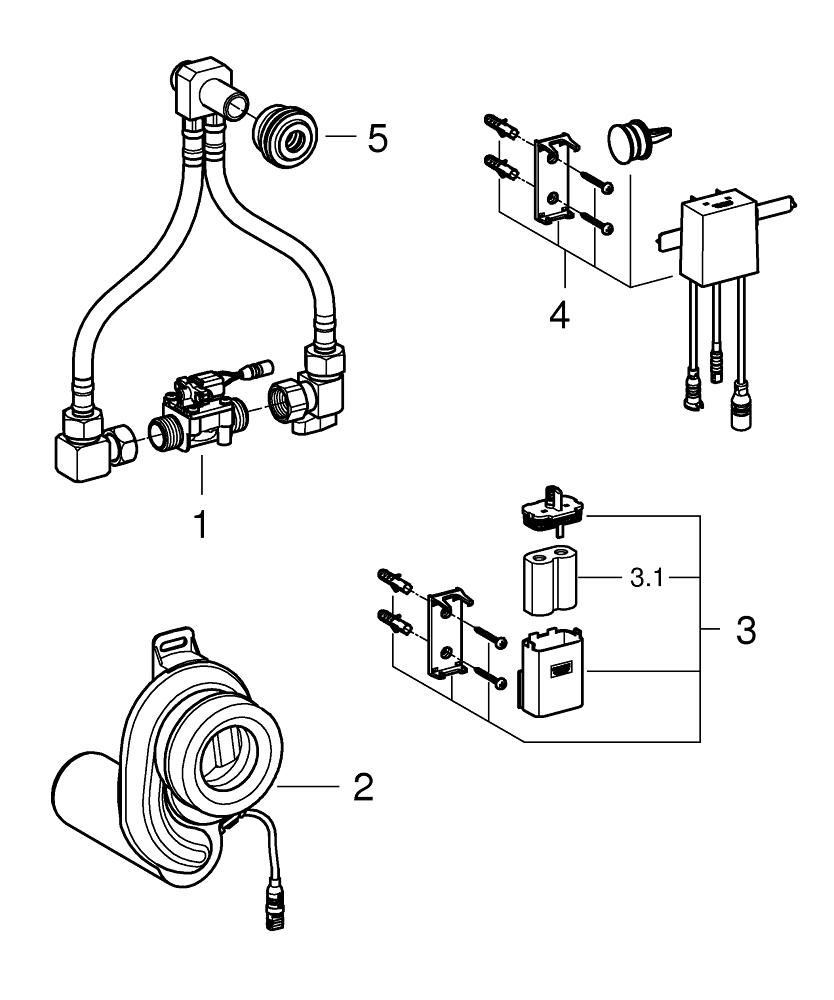 5
4
1
3.1
3
2