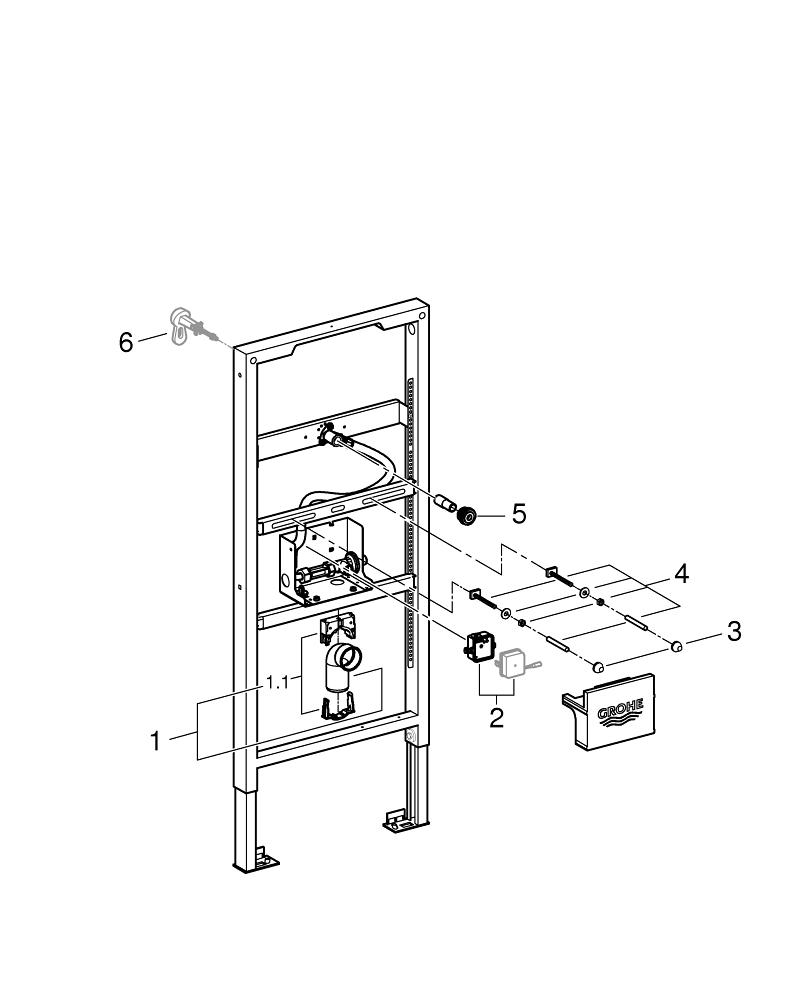 6
5
4
3
1.1
1
2
GROHE