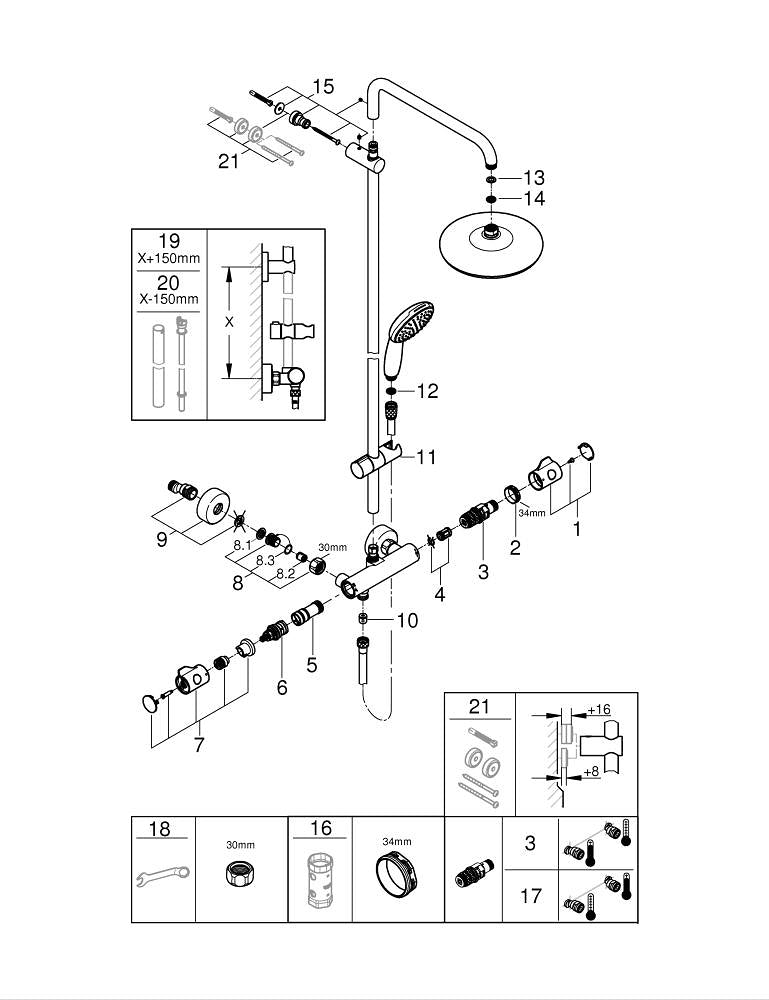 15
21
13
14
19
X+150mm
20
X-150mm
X
12
11
9
8.1
8.3
8.2
8
30mm
34mm
1
2
3
4
10
5
6
7
21
+16
+8
18
30mm
16
34mm
3
17